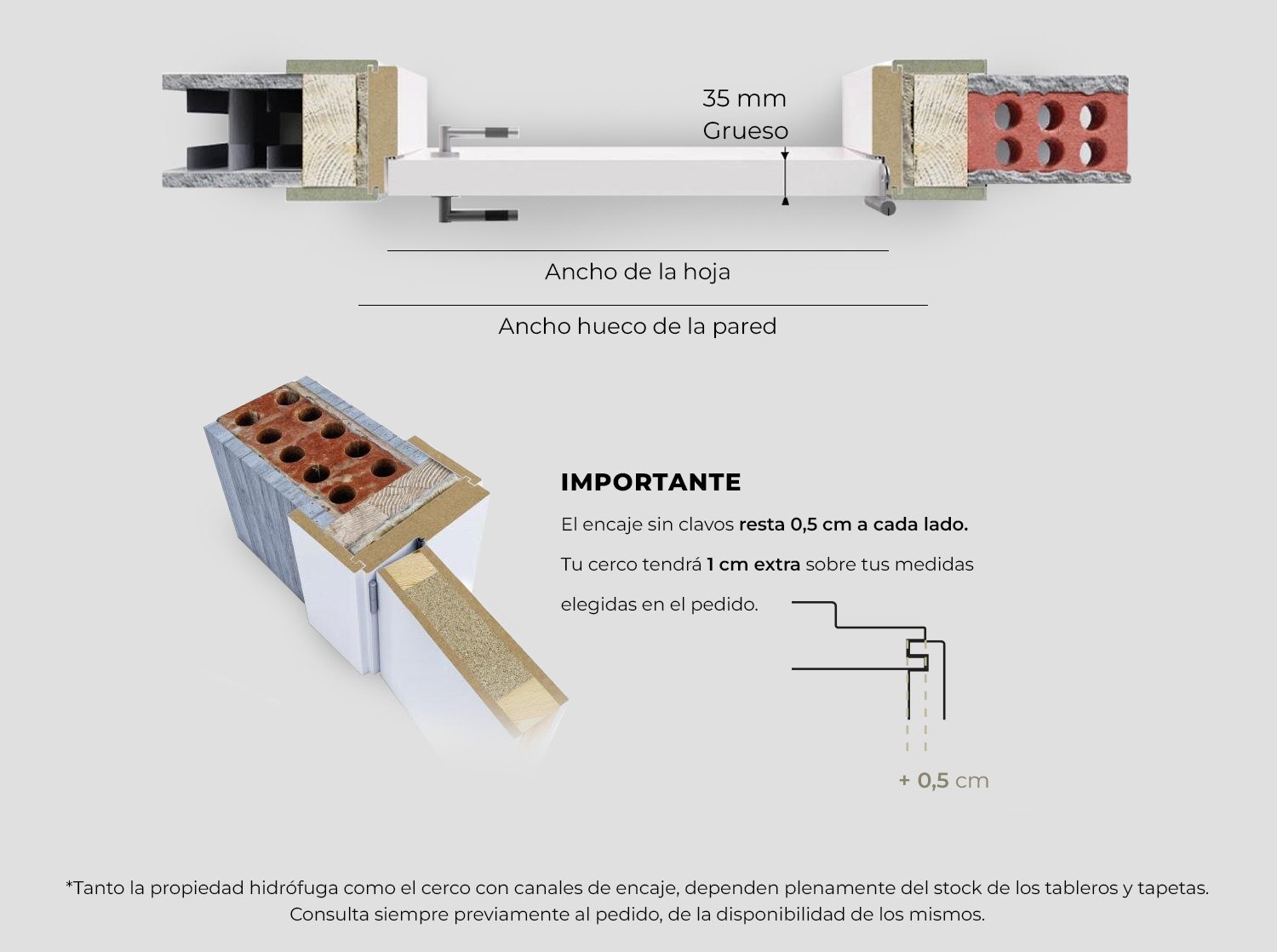 35 mm
Grueso

Ancho de la hoja

Ancho hueco de la pared

IMPORTANTE

El encaje sin clavos resta 0,5 cm a cada lado.

Tu cerco tendrá 1 cm extra sobre tus medidas elegidas en el pedido.

+ 0,5 cm

*Tanto la propiedad hidrófuga como el cerco con canales de encaje, dependen plenamente del stock de los tableros y tapetas. Consulta siempre previamente al pedido, de la disponibilidad de los mismos.